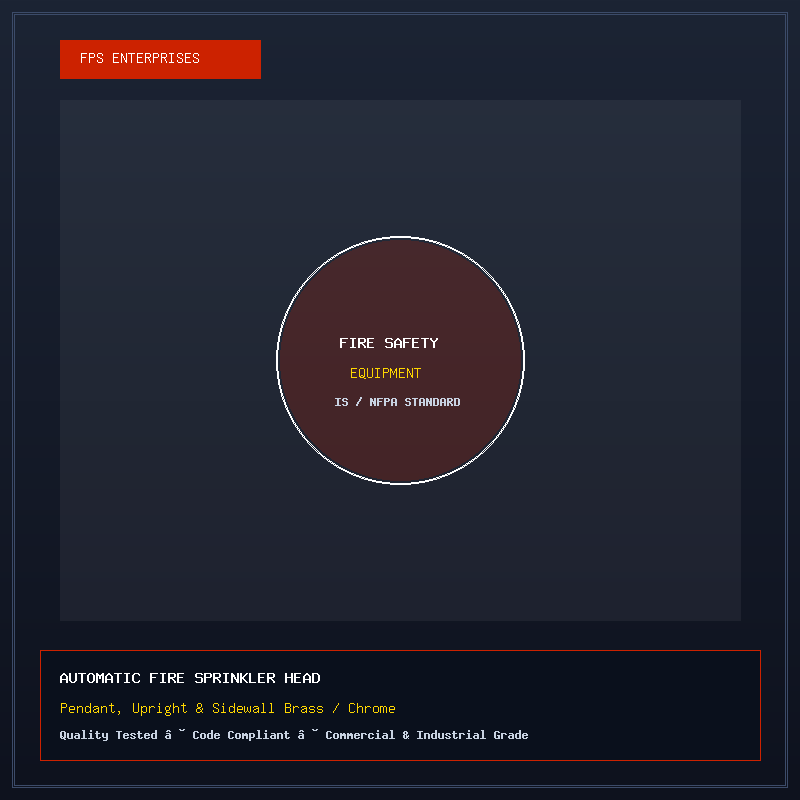 FPS ENTERPRISES

FIRE SAFETY

EQUIPMENT

IS / NFPA STANDARD

AUTOMATIC FIRE SPRINKLER HEAD

Pendant, Upright & Sidewall Brass / Chrome

Quality Tested â ˘ Code Compliant â ˘ Commercial & Industrial Grade